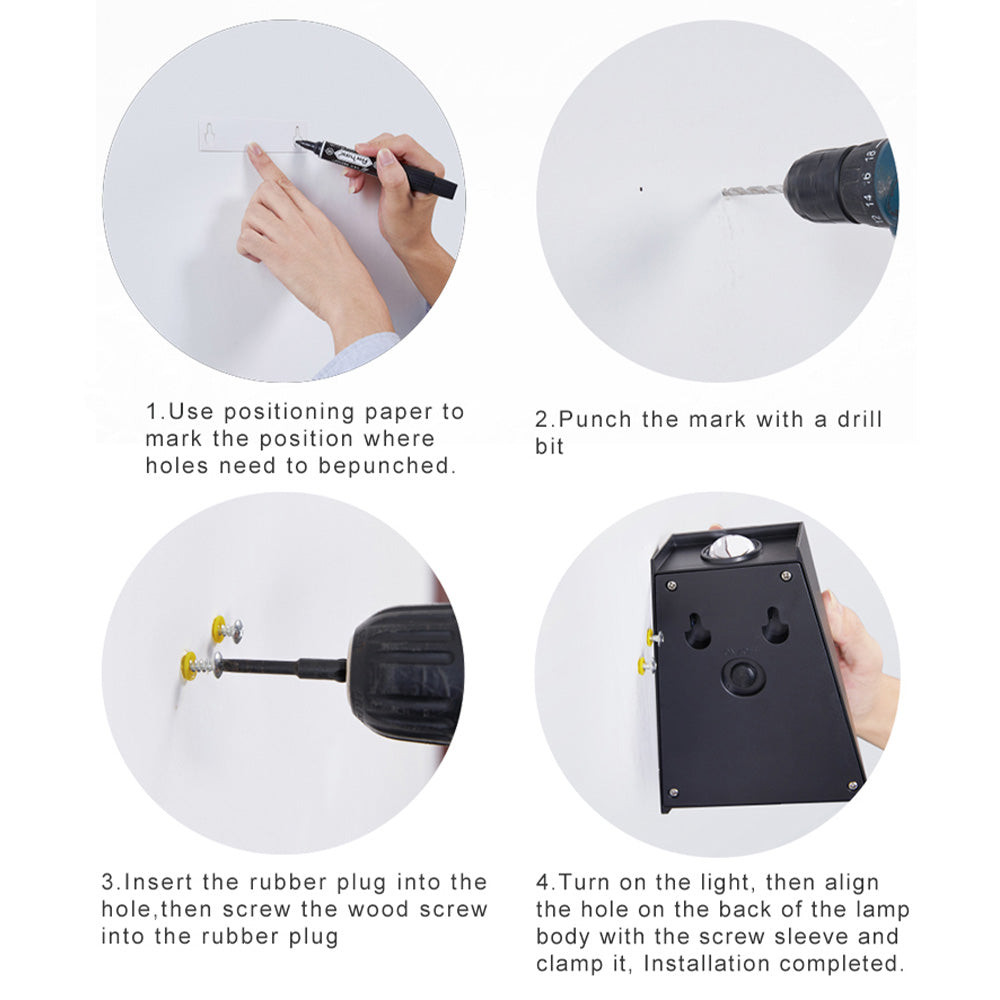 1.Use positioning paper to mark the position where holes need to bepunched.

2.Punch the mark with a drill bit

3.Insert the rubber plug into the hole,then screw the wood screw into the rubber plug

4.Turn on the light, then align the hole on the back of the lamp body with the screw sleeve and clamp it, Installation completed.